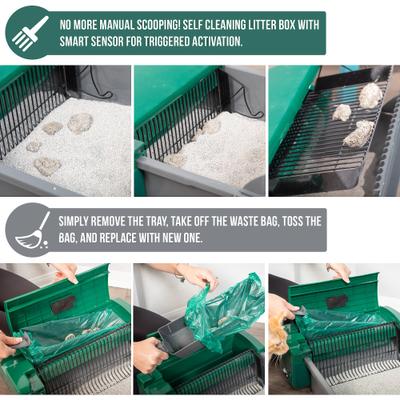 NO MORE MANUAL SCOOPING! SELF CLEANING LITTER BOX WITH SMART SENSOR FOR TRIGGERED ACTIVATION.

SIMPLY REMOVE THE TRAY, TAKE OFF THE WASTE BAG, TOSS THE BAG, AND REPLACE WITH NEW ONE.