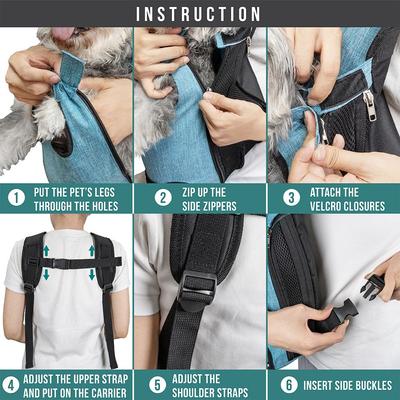 INSTRUCTION

1 PUT THE PET'S LEGS THROUGH THE HOLES

2 ZIP UP THE SIDE ZIPPERS

3 ATTACH THE VELCRO CLOSURES

4 ADJUST THE UPPER STRAP AND PUT ON THE CARRIER

5 ADJUST THE SHOULDER STRAPS

6 INSERT SIDE BUCKLES