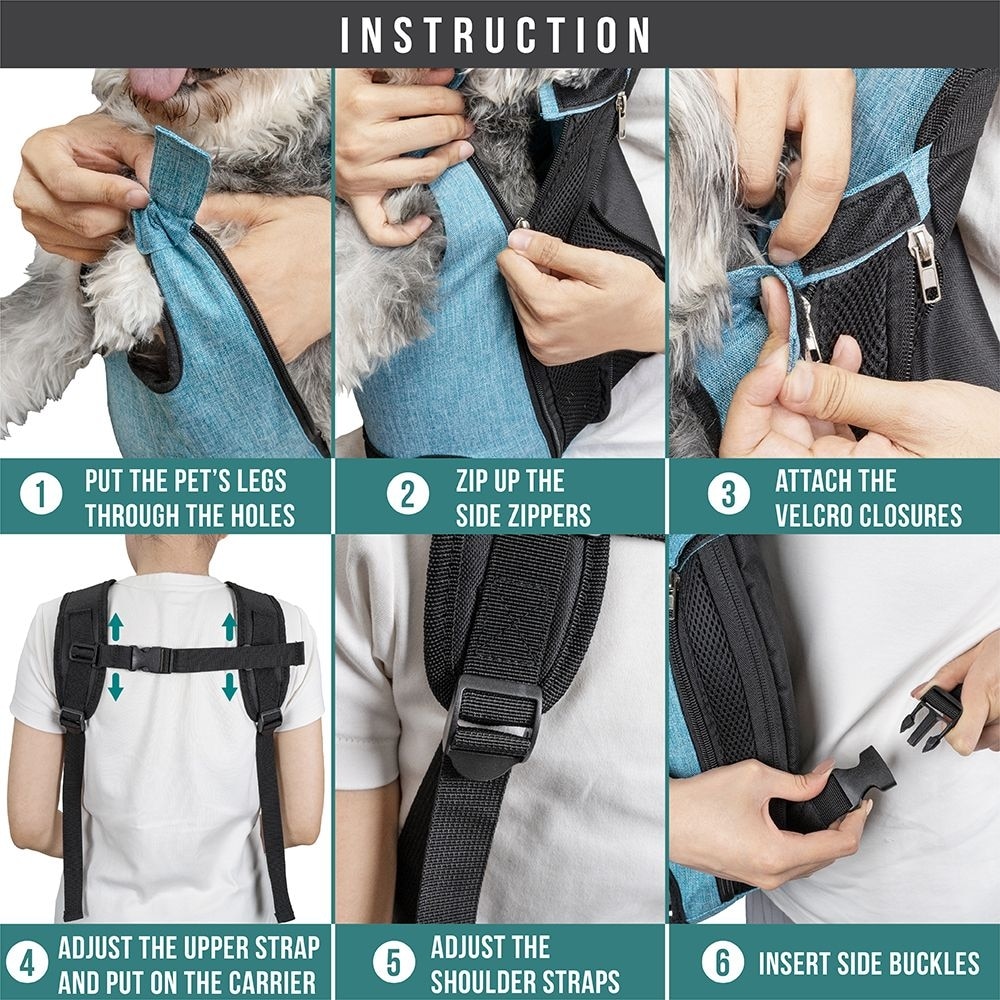 INSTRUCTION

1 PUT THE PET'S LEGS THROUGH THE HOLES

2 ZIP UP THE SIDE ZIPPERS

3 ATTACH THE VELCRO CLOSURES

4 ADJUST THE UPPER STRAP AND PUT ON THE CARRIER

5 ADJUST THE SHOULDER STRAPS

6 INSERT SIDE BUCKLES