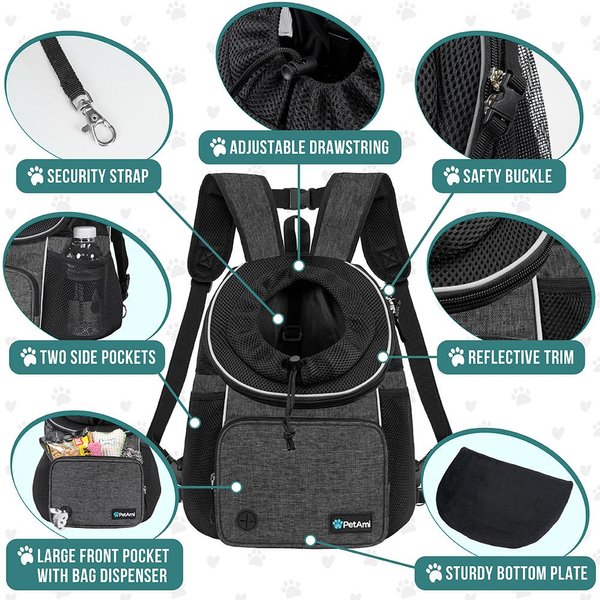 ADJUSTABLE DRAWSTRING

SECURITY STRAP

SAFTY BUCKLE

TWO SIDE POCKETS

REFLECTIVE TRIM

PetAmi

PetAmi

LARGE FRONT POCKET WITH BAG DISPENSER

STURDY BOTTOM PLATE