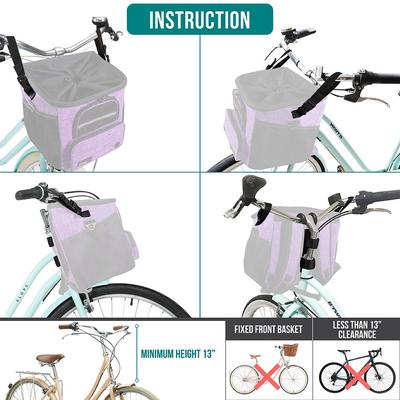 INSTRUCTION

MINIMUM HEIGHT 13"

FIXED FRONT BASKET

LESS THAN 13" CLEARANCE