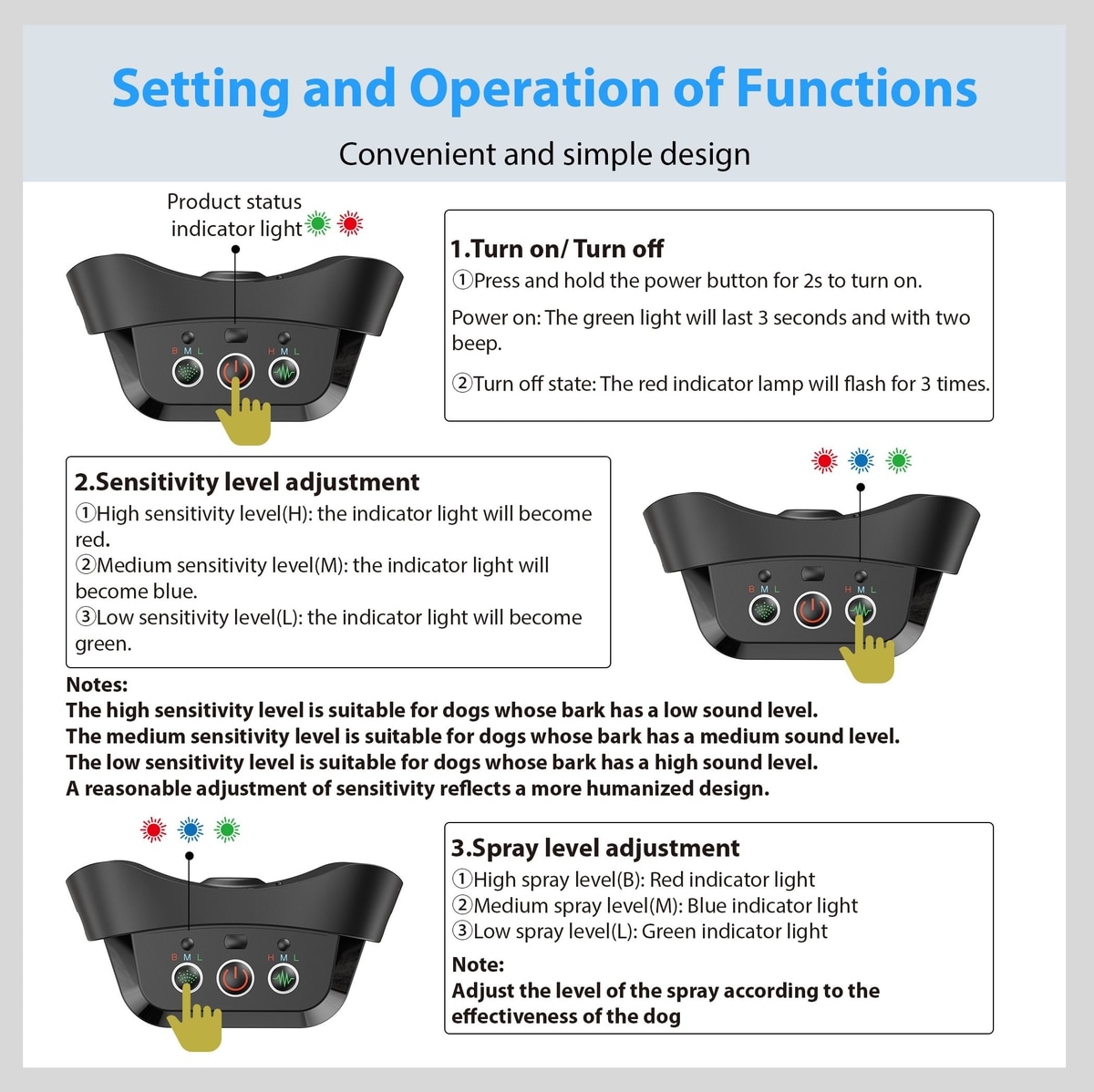 Setting and Operation of Functions

Convenient and simple design

Product status indicator light

B M L

H M L

1.Turn on/ Turn off

①Press and hold the power button for 2s to turn on.

Power on: The green light will last 3 seconds and with two beep.

②Turn off state: The red indicator lamp will flash for 3 times.

2.Sensitivity level adjustment

①High sensitivity level(H): the indicator light will become red.
②Medium sensitivity level(M): the indicator light will become blue.
③Low sensitivity level(L): the indicator light will become green.

B M L

H M L

Notes:
The high sensitivity level is suitable for dogs whose bark has a low sound level.
The medium sensitivity level is suitable for dogs whose bark has a medium sound level.
The low sensitivity level is suitable for dogs whose bark has a high sound level.
A reasonable adjustment of sensitivity reflects a more humanized design.

B M L

H M L

3.Spray level adjustment

①High spray level(B): Red indicator light
②Medium spray level(M): Blue indicator light
③Low spray level(L): Green indicator light

Note:
Adjust the level of the spray according to the effectiveness of the dog