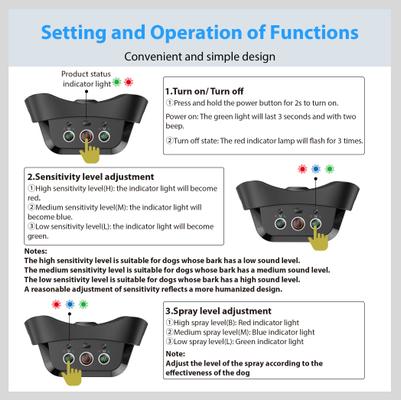 Setting and Operation of Functions

Convenient and simple design

Product status indicator light

1.Turn on/ Turn off
①Press and hold the power button for 2s to turn on.
Power on: The green light will last 3 seconds and with two beep.
②Turn off state: The red indicator lamp will flash for 3 times.

2.Sensitivity level adjustment
①High sensitivity level(H): the indicator light will become red.
②Medium sensitivity level(M): the indicator light will become blue.
③Low sensitivity level(L): the indicator light will become green.

Notes:
The high sensitivity level is suitable for dogs whose bark has a low sound level.
The medium sensitivity level is suitable for dogs whose bark has a medium sound level.
The low sensitivity level is suitable for dogs whose bark has a high sound level.
A reasonable adjustment of sensitivity reflects a more humanized design.

3.Spray level adjustment
①High spray level(B): Red indicator light
②Medium spray level(M): Blue indicator light
③Low spray level(L): Green indicator light
Note:
Adjust the level of the spray according to the effectiveness of the dog