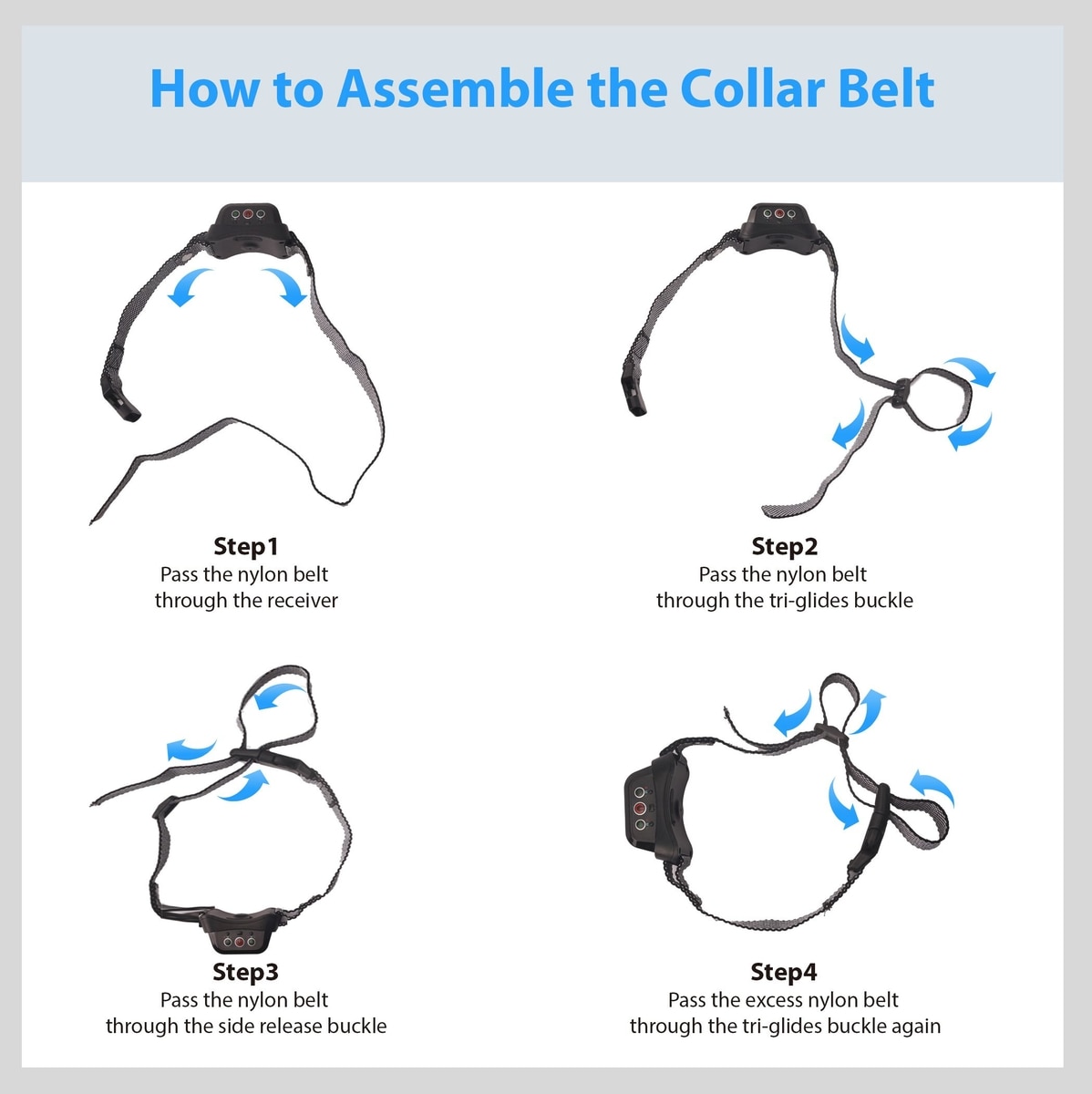 How to Assemble the Collar Belt

Step1
Pass the nylon belt through the receiver

Step2
Pass the nylon belt through the tri-glides buckle

Step3
Pass the nylon belt through the side release buckle

Step4
Pass the excess nylon belt through the tri-glides buckle again