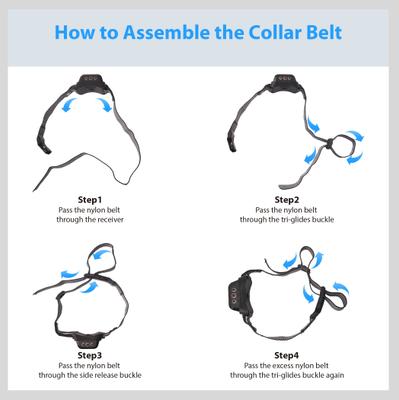 How to Assemble the Collar Belt

Step1
Pass the nylon belt through the receiver

Step2
Pass the nylon belt through the tri-glides buckle

Step3
Pass the nylon belt through the side release buckle

Step4
Pass the excess nylon belt through the tri-glides buckle again