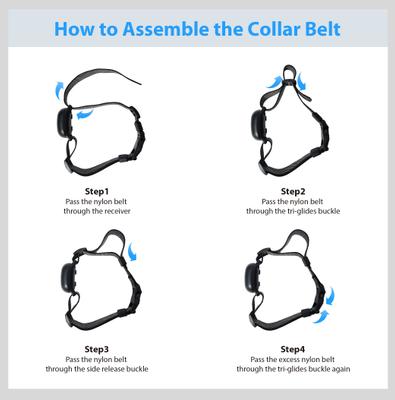 How to Assemble the Collar Belt

Step1
Pass the nylon belt through the receiver

Step2
Pass the nylon belt through the tri-glides buckle

Step3
Pass the nylon belt through the side release buckle

Step4
Pass the excess nylon belt through the tri-glides buckle again