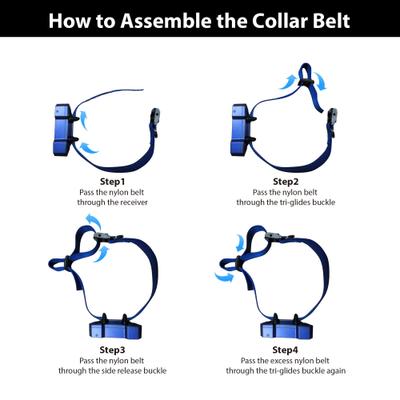 How to Assemble the Collar Belt

Step1
Pass the nylon belt through the receiver

Step2
Pass the nylon belt through the tri-glides buckle

Step3
Pass the nylon belt through the side release buckle

Step4
Pass the excess nylon belt through the tri-glides buckle again