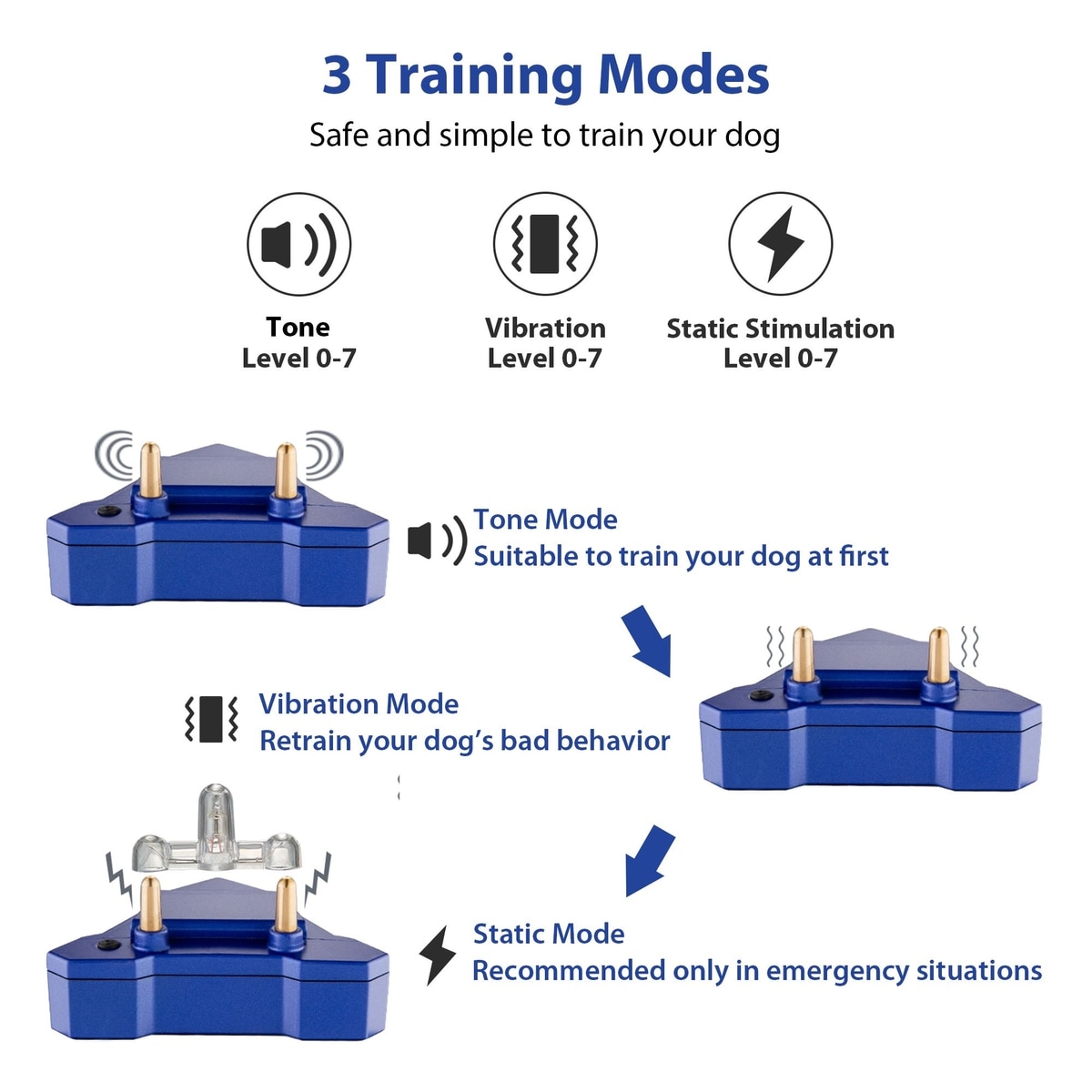 3 Training Modes

Safe and simple to train your dog

Tone
Level 0-7

Vibration
Level 0-7

Static Stimulation
Level 0-7

Tone Mode
Suitable to train your dog at first

Vibration Mode
Retrain your dog's bad behavior

Static Mode
Recommended only in emergency situations