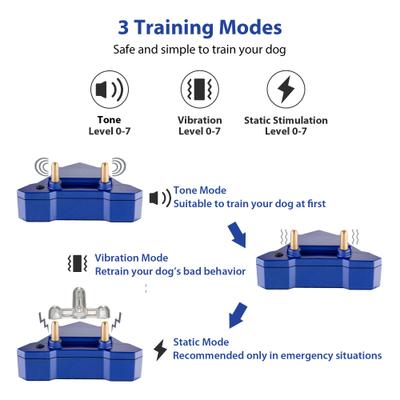 3 Training Modes
Safe and simple to train your dog

Tone
Level 0-7

Vibration
Level 0-7

Static Stimulation
Level 0-7

Tone Mode
Suitable to train your dog at first

Vibration Mode
Retrain your dog's bad behavior

Static Mode
Recommended only in emergency situations