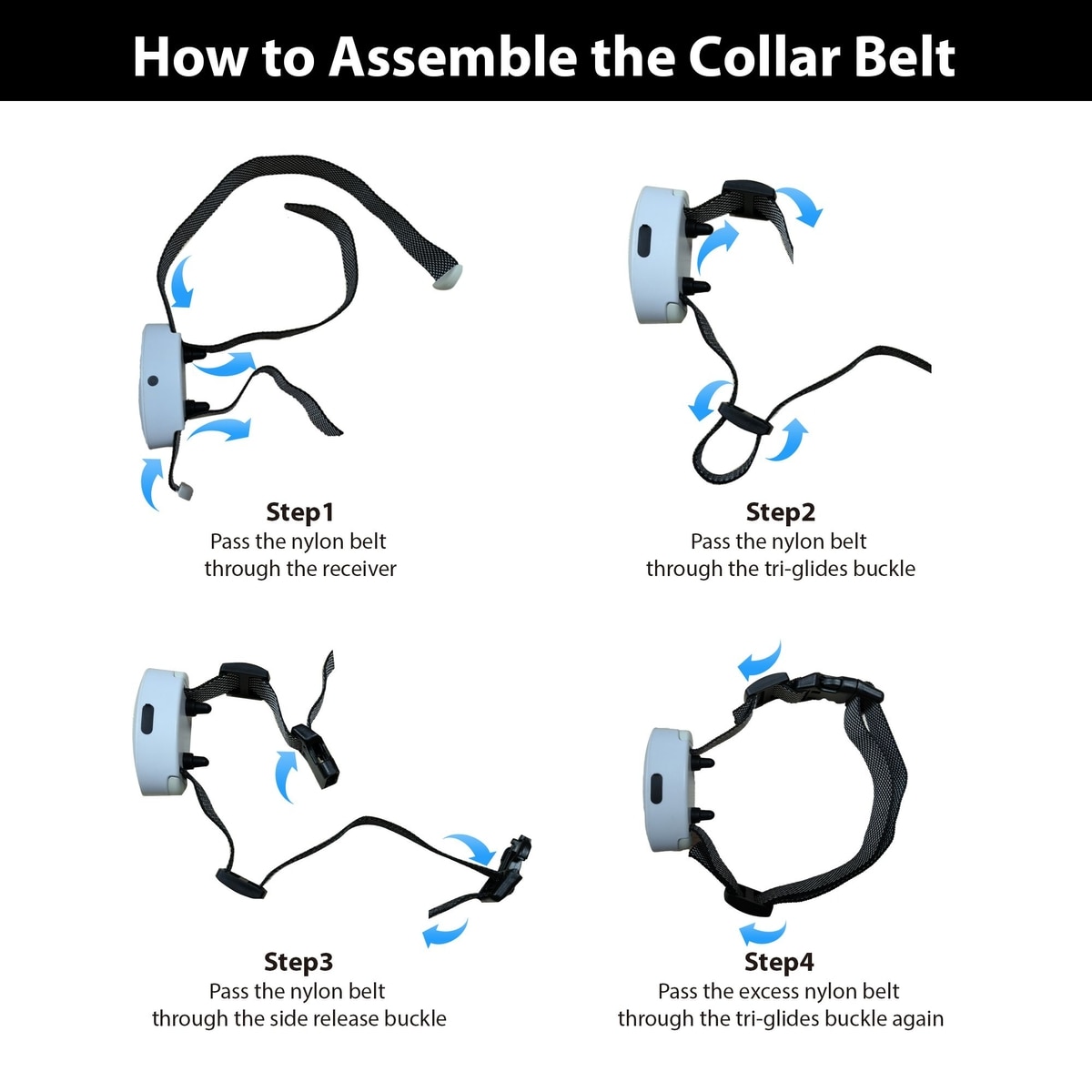 How to Assemble the Collar Belt

Step1
Pass the nylon belt through the receiver

Step2
Pass the nylon belt through the tri-glides buckle

Step3
Pass the nylon belt through the side release buckle

Step4
Pass the excess nylon belt through the tri-glides buckle again