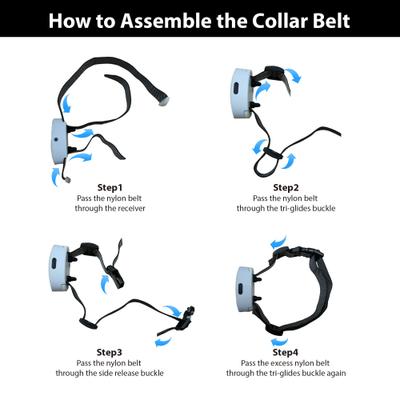 How to Assemble the Collar Belt

Step1
Pass the nylon belt through the receiver

Step2
Pass the nylon belt through the tri-glides buckle

Step3
Pass the nylon belt through the side release buckle

Step4
Pass the excess nylon belt through the tri-glides buckle again