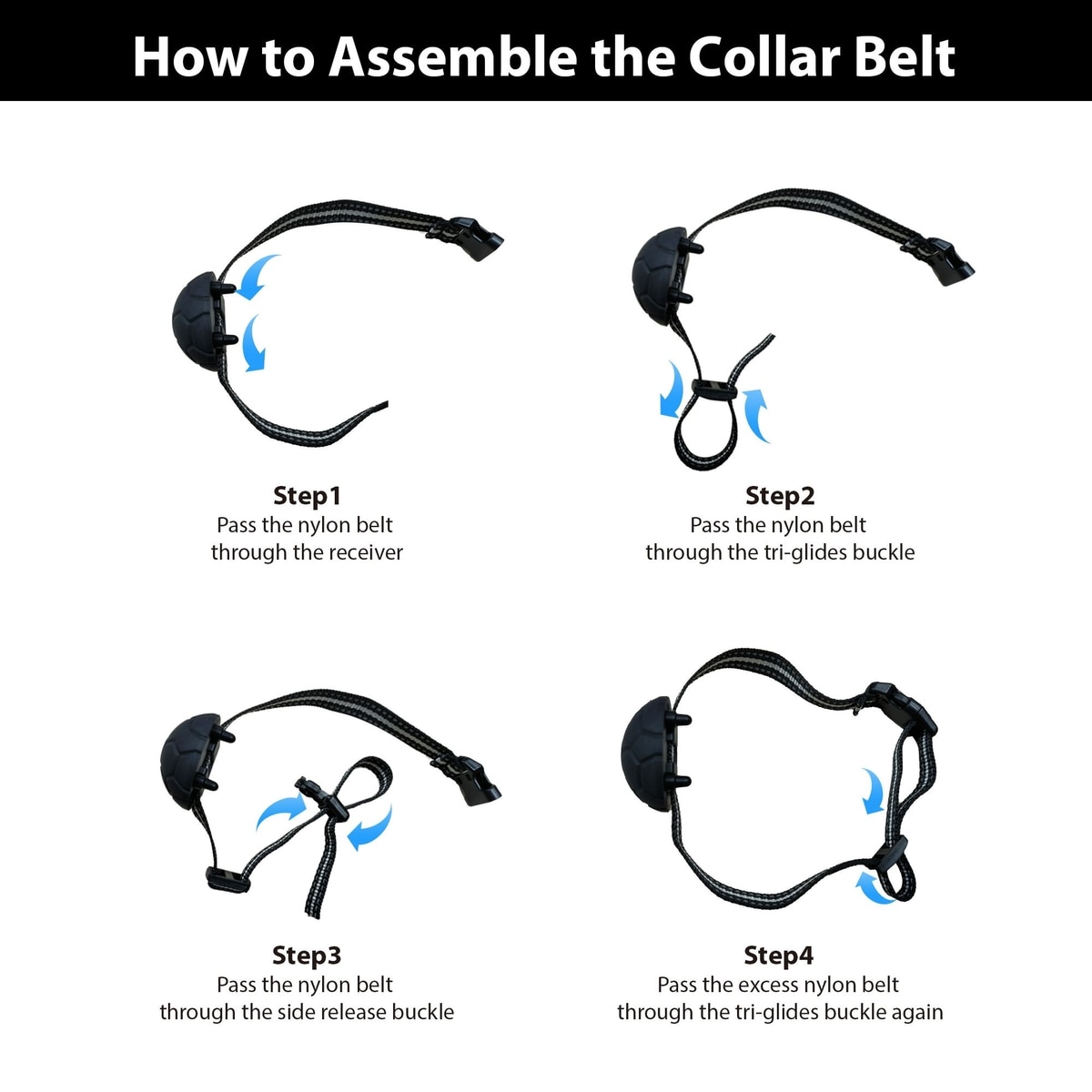 How to Assemble the Collar Belt

Step1
Pass the nylon belt through the receiver

Step2
Pass the nylon belt through the tri-glides buckle

Step3
Pass the nylon belt through the side release buckle

Step4
Pass the excess nylon belt through the tri-glides buckle again