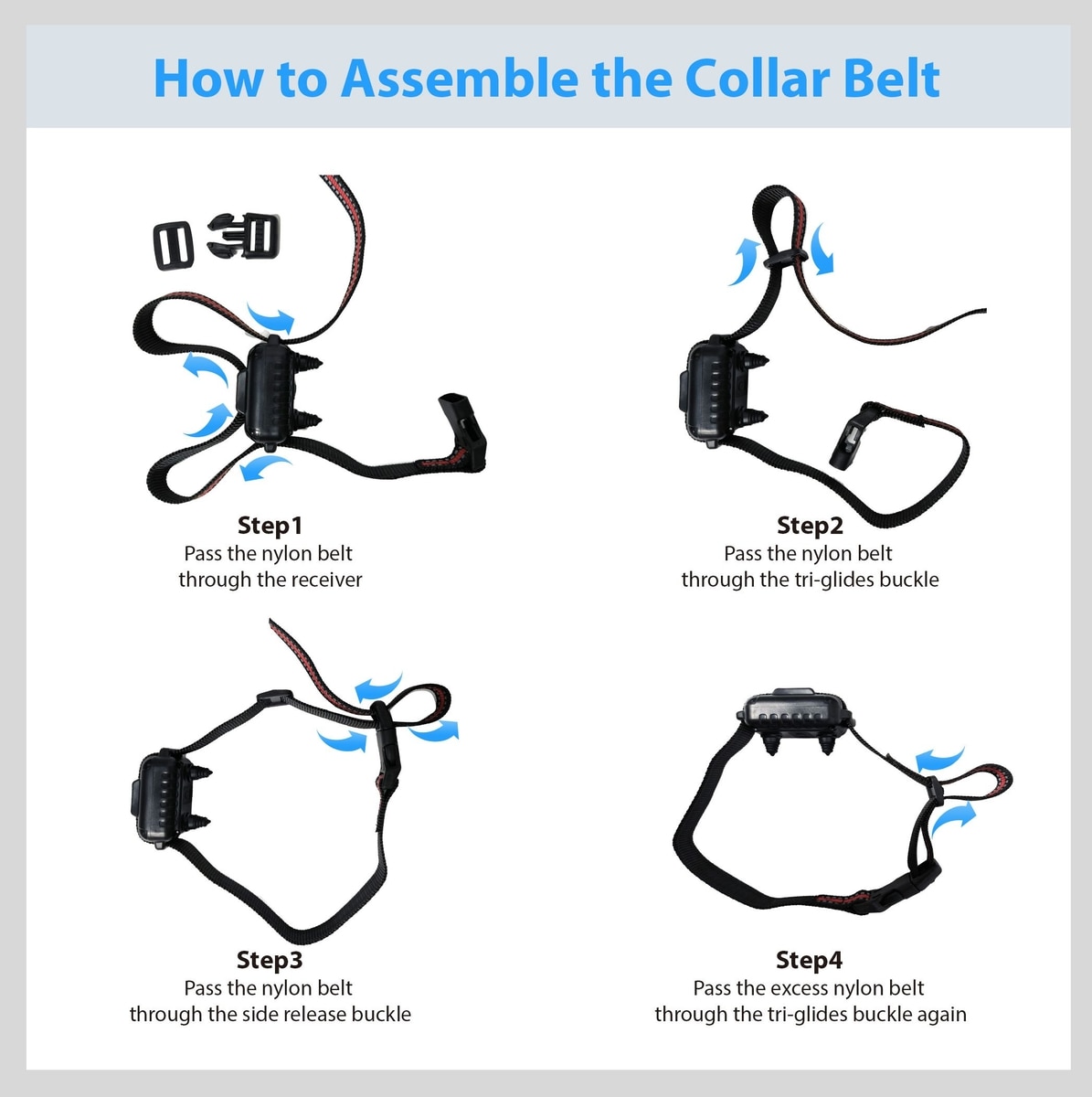 How to Assemble the Collar Belt

Step1
Pass the nylon belt through the receiver

Step2
Pass the nylon belt through the tri-glides buckle

Step3
Pass the nylon belt through the side release buckle

Step4
Pass the excess nylon belt through the tri-glides buckle again