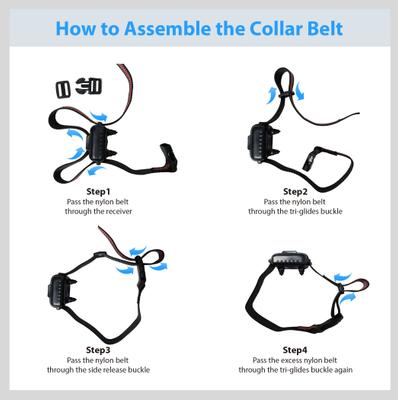 How to Assemble the Collar Belt

Step1
Pass the nylon belt through the receiver

Step2
Pass the nylon belt through the tri-glides buckle

Step3
Pass the nylon belt through the side release buckle

Step4
Pass the excess nylon belt through the tri-glides buckle again