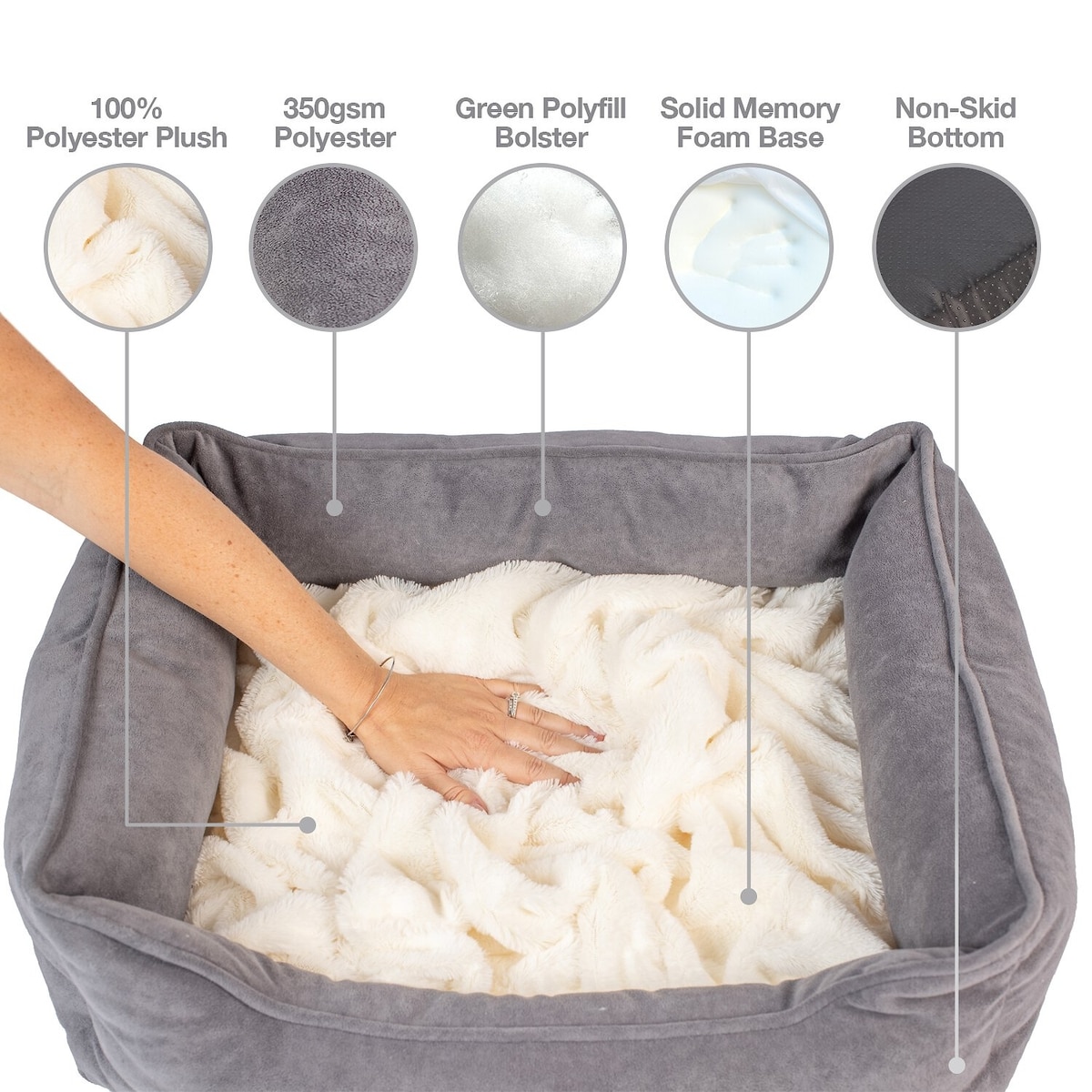 100% Polyester Plush

350gsm Polyester

Green Polyfill Bolster

Solid Memory Foam Base

Non-Skid Bottom