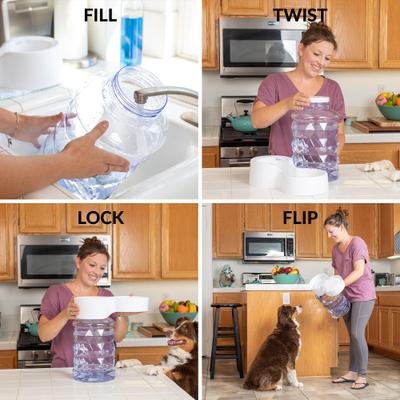 FILL

TWIST

LOCK

FLIP