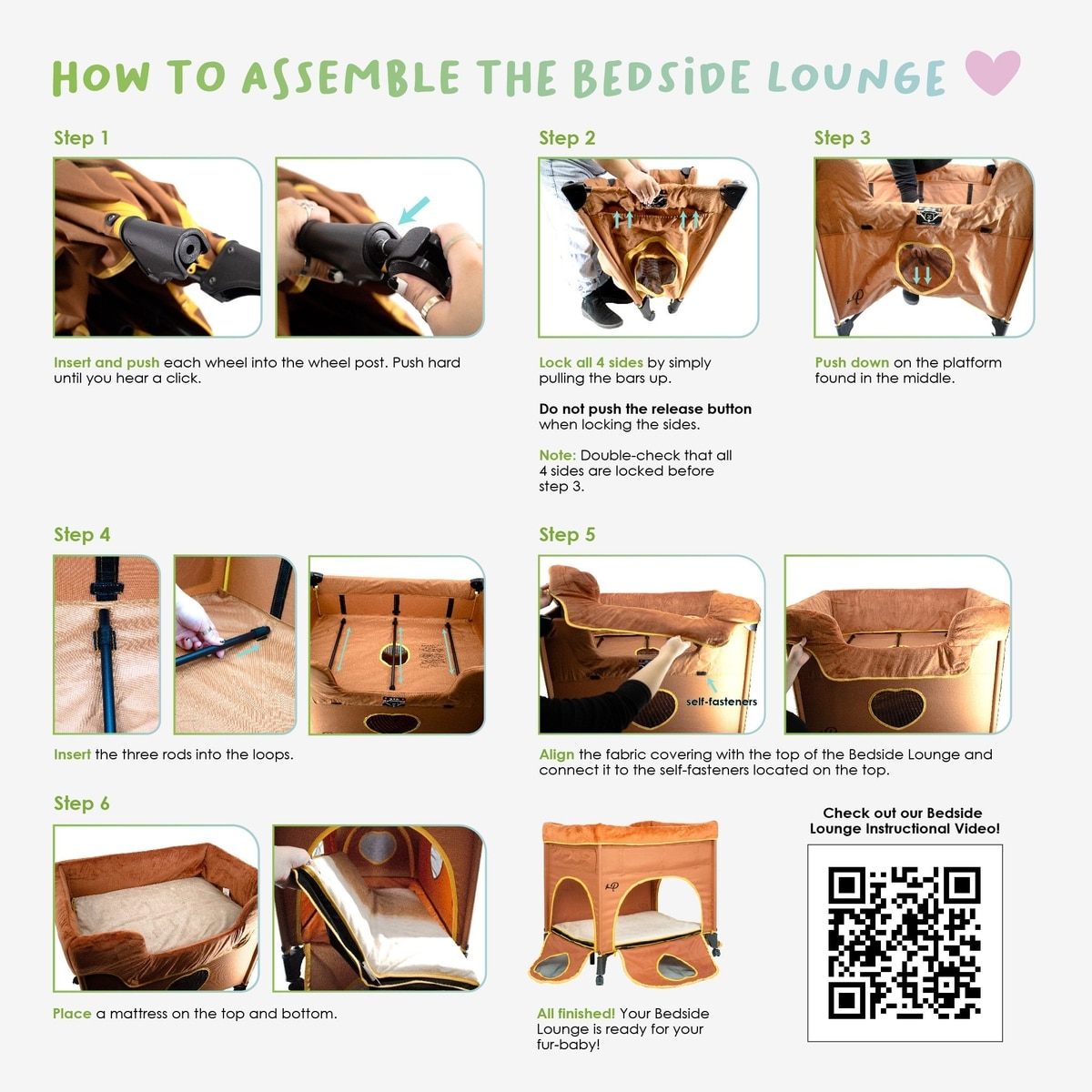 HOW TO ASSEMBLE THE BEDSIDE LOUNGE

Step 1

Insert and push each wheel into the wheel post. Push hard until you hear a click.

Step 2

Lock all 4 sides by simply pulling the bars up.

Do not push the release button when locking the sides.

Note: Double-check that all 4 sides are locked before step 3.

Step 3

Push down on the platform found in the middle.

Step 4

Insert the three rods into the loops.

Step 5

self-fasteners

Align the fabric covering with the top of the Bedside Lounge and connect it to the self-fasteners located on the top.

Step 6

Place a mattress on the top and bottom.

All finished! Your Bedside Lounge is ready for your fur-baby!

Check out our Bedside Lounge Instructional Video!