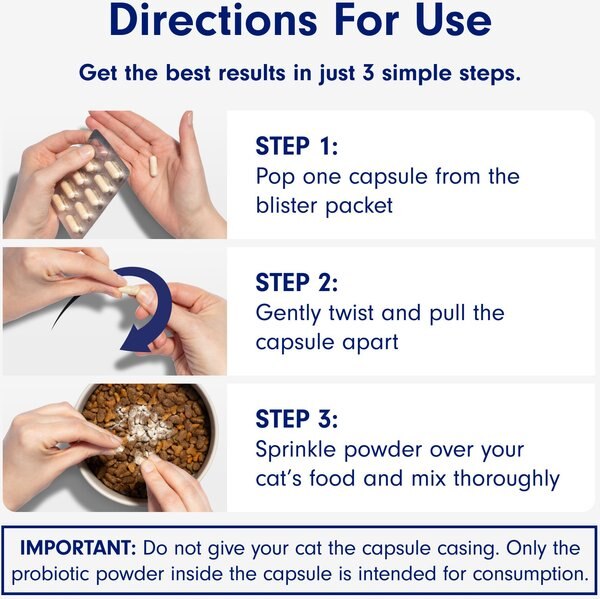 Directions For Use

Get the best results in just 3 simple steps.

STEP 1:
Pop one capsule from the blister packet

STEP 2:
Gently twist and pull the capsule apart

STEP 3:
Sprinkle powder over your cat's food and mix thoroughly

IMPORTANT: Do not give your cat the capsule casing. Only the probiotic powder inside the capsule is intended for consumption.