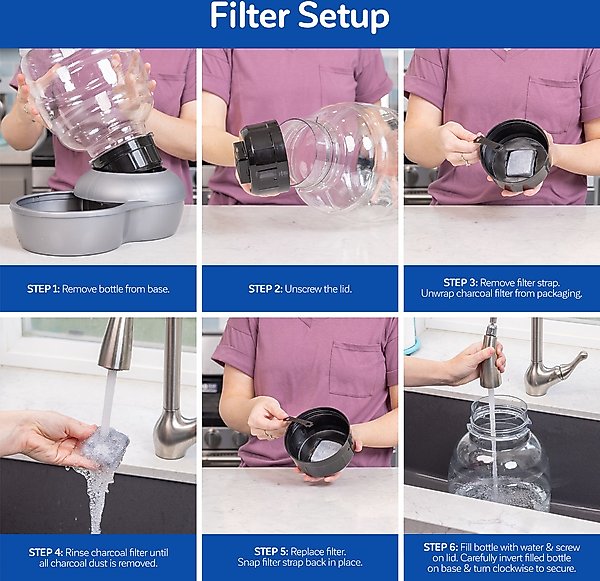 Filter Setup

STEP 1: Remove bottle from base.

STEP 2: Unscrew the lid.

STEP 3: Remove filter strap. Unwrap charcoal filter from packaging.

STEP 4: Rinse charcoal filter until all charcoal dust is removed.

STEP 5: Replace filter. Snap filter strap back in place.

STEP 6: Fill bottle with water & screw on lid. Carefully invert filled bottle on base & turn clockwise to secure.