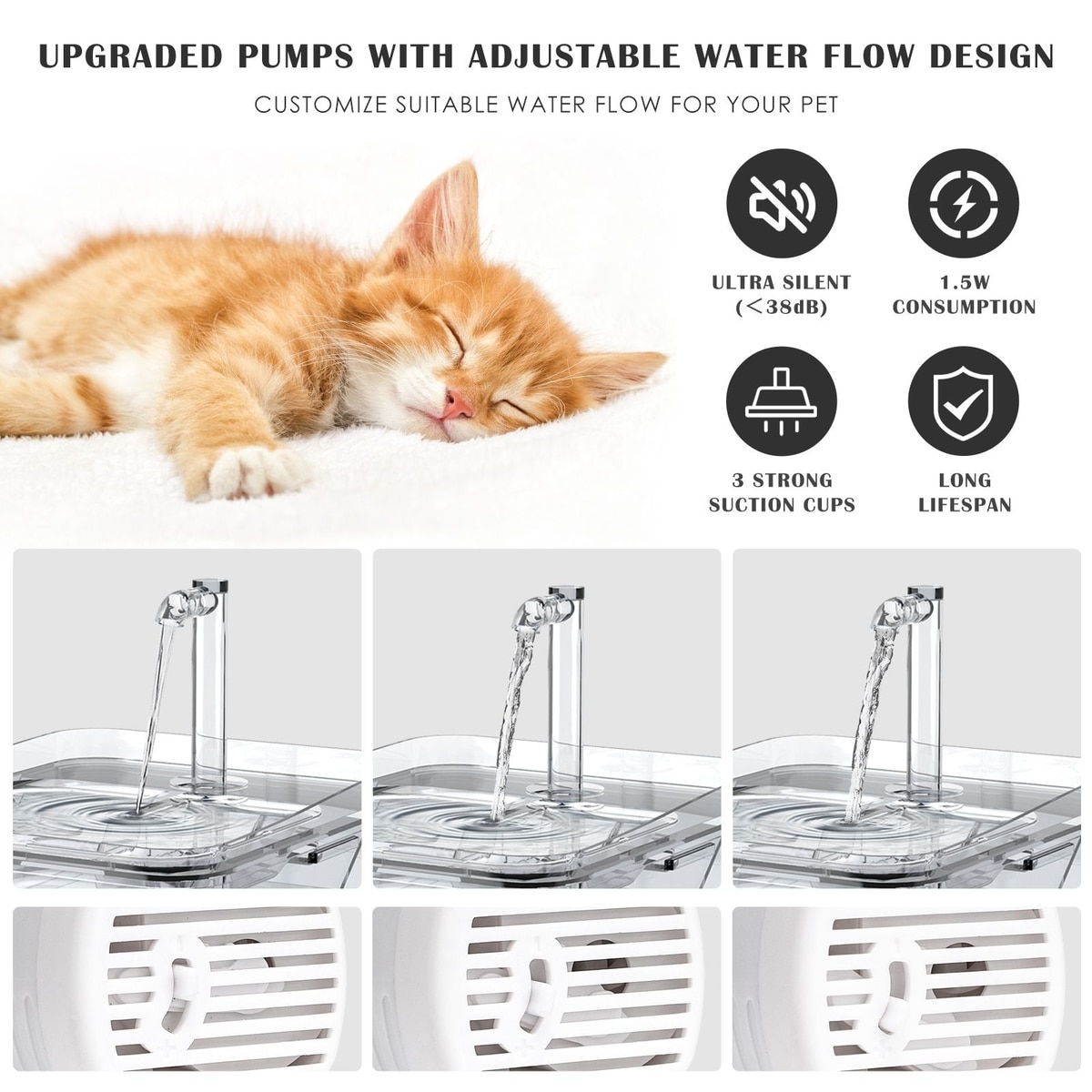 UPGRADED PUMPS WITH ADJUSTABLE WATER FLOW DESIGN

CUSTOMIZE SUITABLE WATER FLOW FOR YOUR PET

ULTRA SILENT (<38dB)

1.5W CONSUMPTION

3 STRONG SUCTION CUPS

LONG LIFESPAN