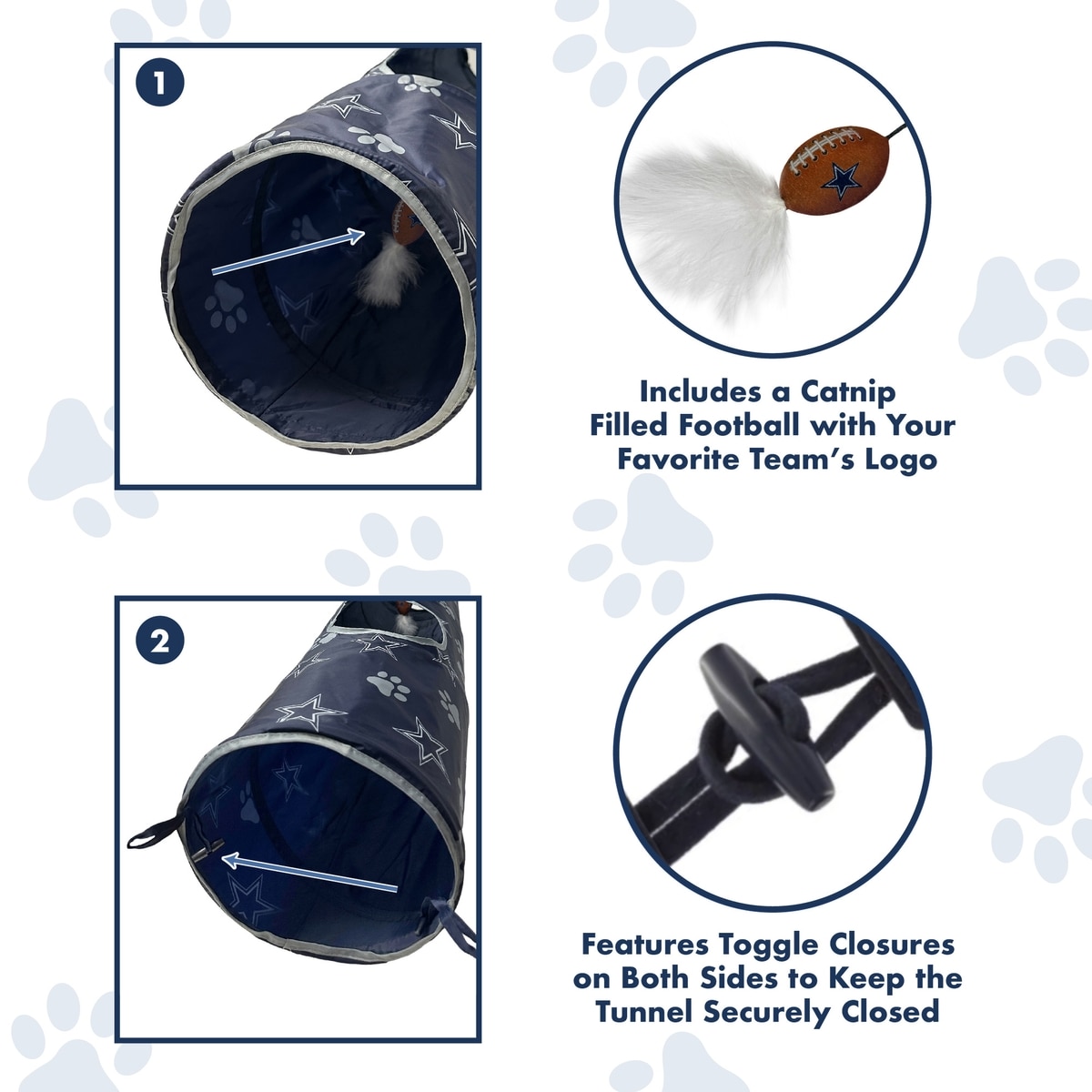 1

Includes a Catnip Filled Football with Your Favorite Team's Logo

2

Features Toggle Closures on Both Sides to Keep the Tunnel Securely Closed