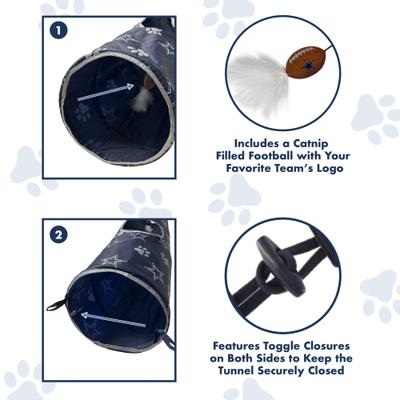 1

Includes a Catnip Filled Football with Your Favorite Team's Logo

2

Features Toggle Closures on Both Sides to Keep the Tunnel Securely Closed