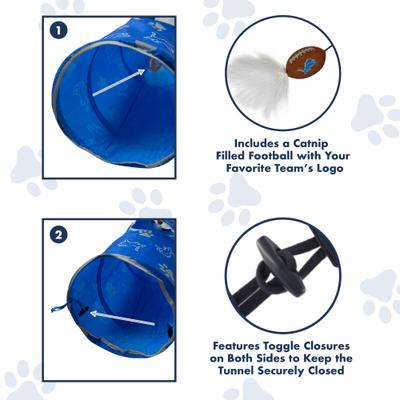 1

Includes a Catnip Filled Football with Your Favorite Team's Logo

2

Features Toggle Closures on Both Sides to Keep the Tunnel Securely Closed