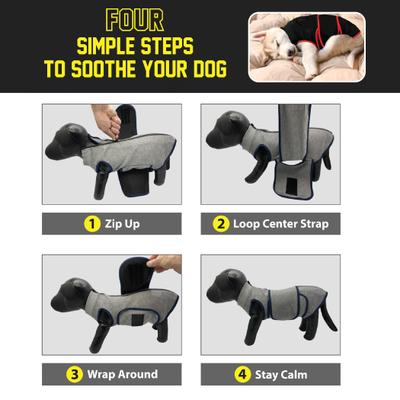 FOUR
SIMPLE STEPS
TO SOOTHE YOUR DOG

1 Zip Up

2 Loop Center Strap

3 Wrap Around

4 Stay Calm