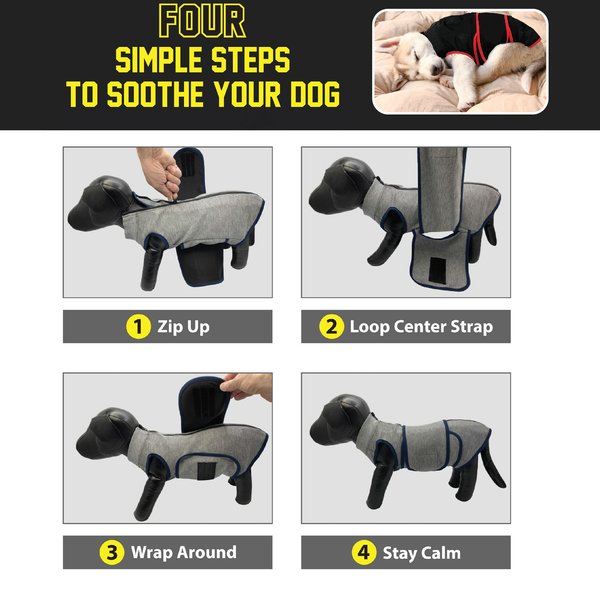 FOUR
SIMPLE STEPS
TO SOOTHE YOUR DOG

1 Zip Up

2 Loop Center Strap

3 Wrap Around

4 Stay Calm