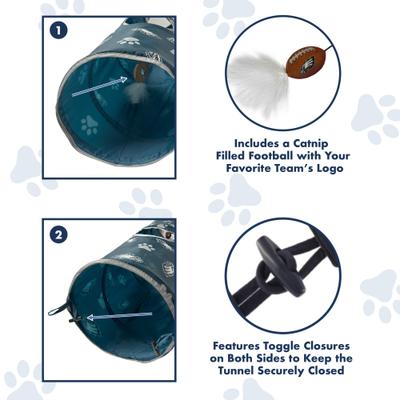 1

Includes a Catnip Filled Football with Your Favorite Team's Logo

2

Features Toggle Closures on Both Sides to Keep the Tunnel Securely Closed