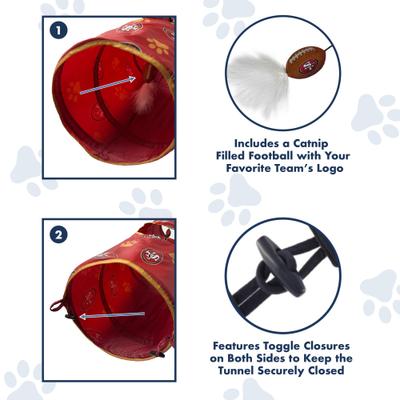 1

Includes a Catnip Filled Football with Your Favorite Team's Logo

2

Features Toggle Closures on Both Sides to Keep the Tunnel Securely Closed