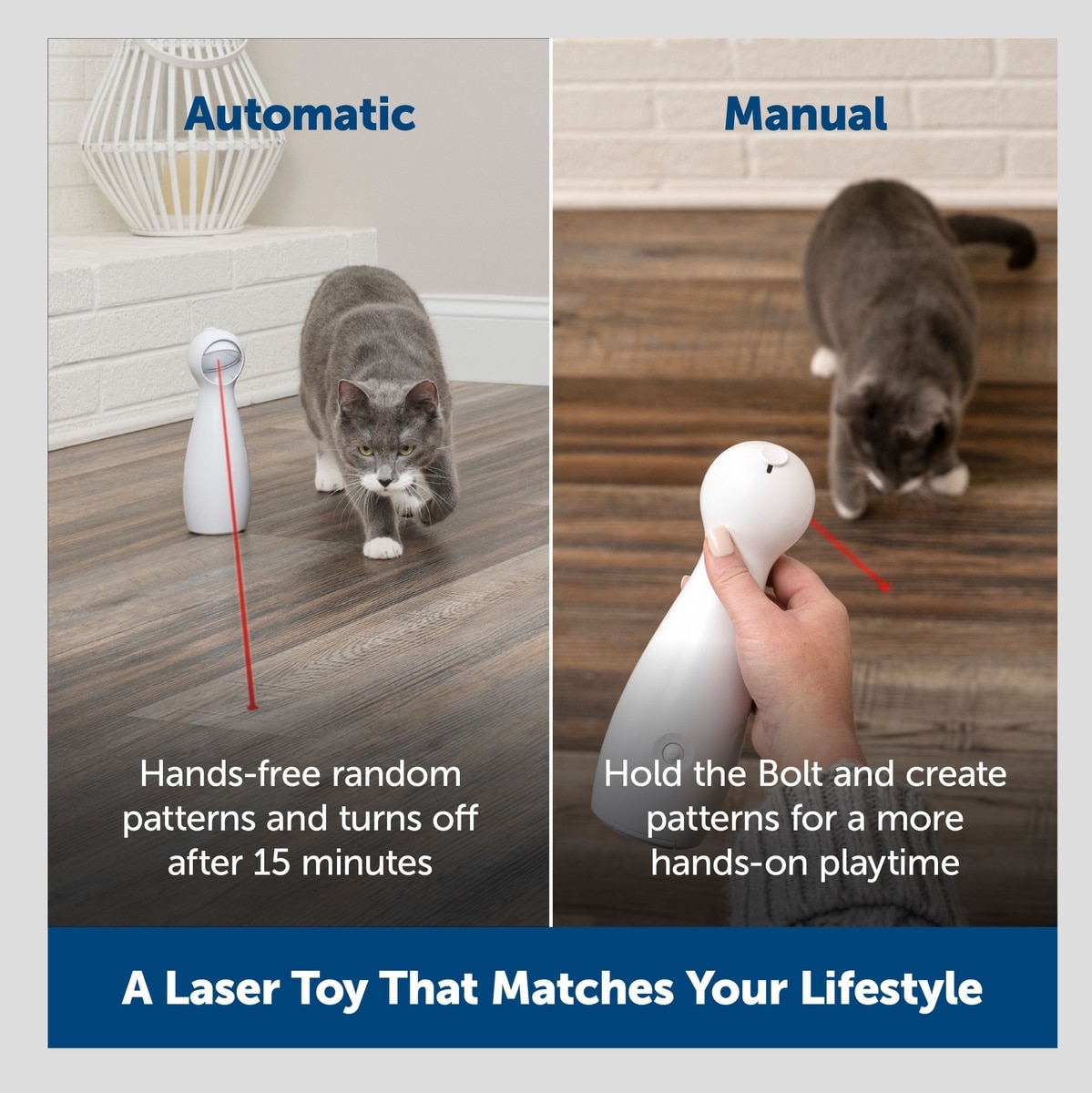 Automatic

Hands-free random patterns and turns off after 15 minutes

Manual

Hold the Bolt and create patterns for a more hands-on playtime

A Laser Toy That Matches Your Lifestyle