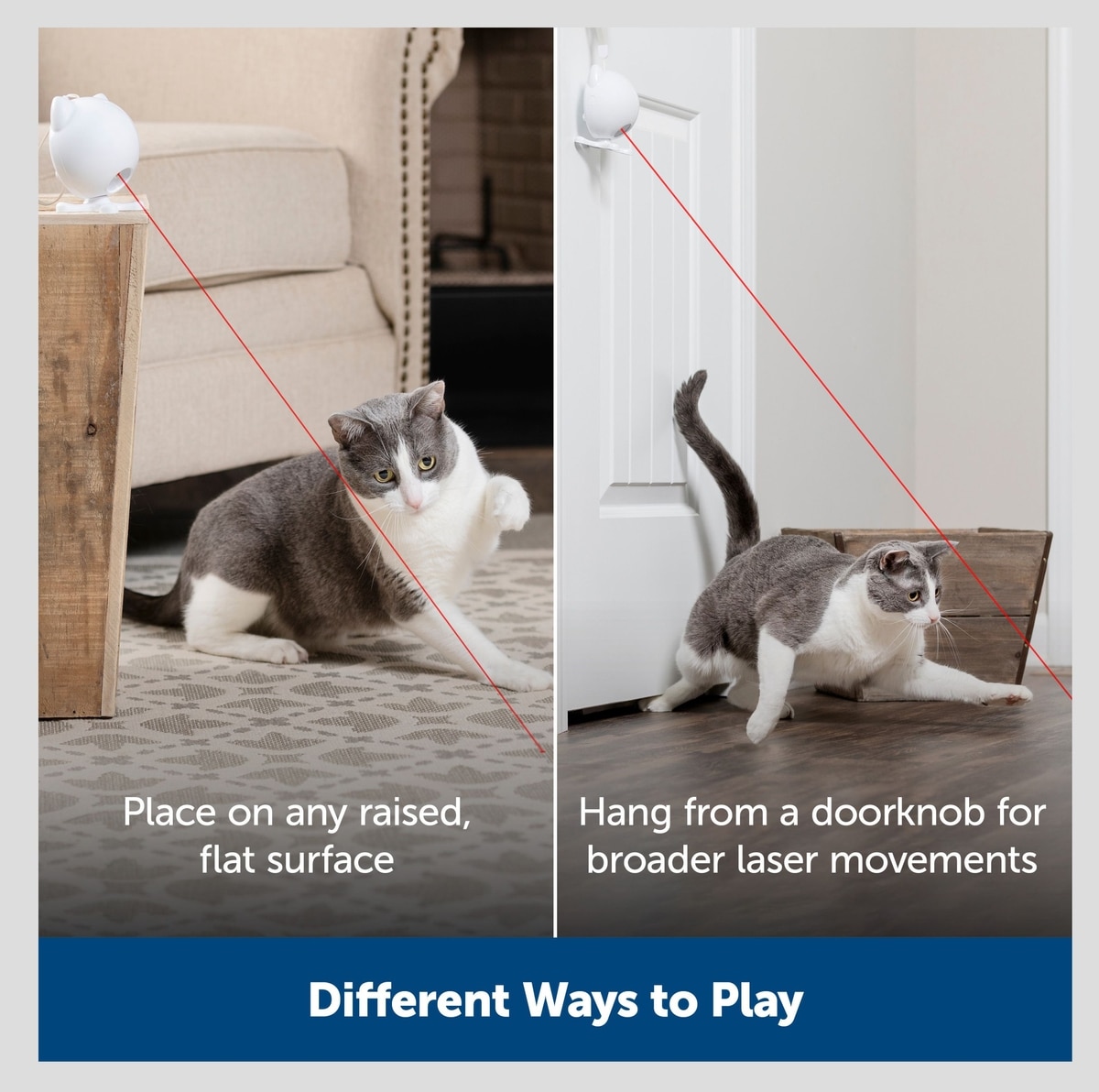 Place on any raised, flat surface

Hang from a doorknob for broader laser movements

Different Ways to Play