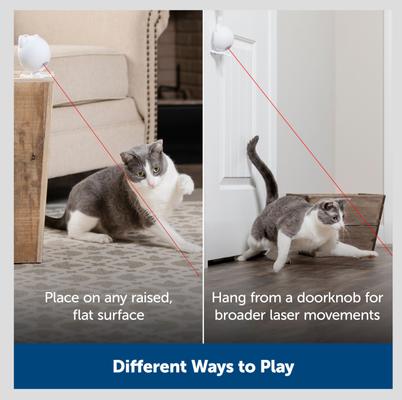 Place on any raised, flat surface

Hang from a doorknob for broader laser movements

Different Ways to Play