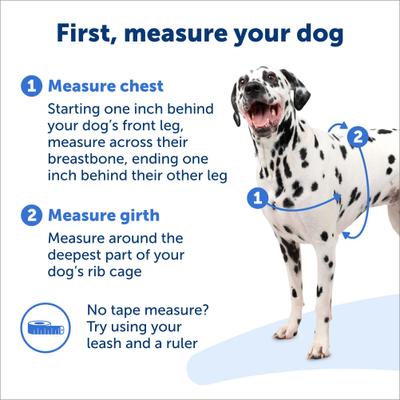 First, measure your dog

1 Measure chest
Starting one inch behind your dog's front leg, measure across their breastbone, ending one inch behind their other leg

2 Measure girth
Measure around the deepest part of your dog's rib cage

No tape measure? Try using your leash and a ruler

1

2