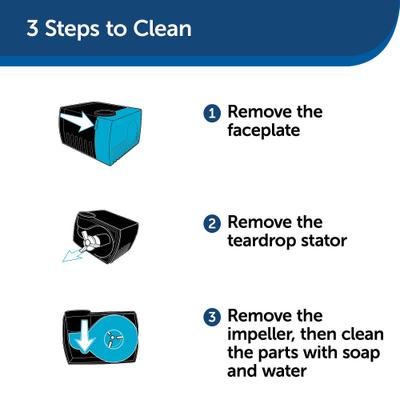 3 Steps to Clean

1 Remove the faceplate

2 Remove the teardrop stator

3 Remove the impeller, then clean the parts with soap and water