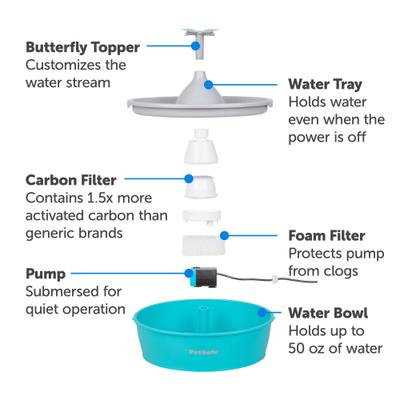 Butterfly Topper
Customizes the water stream

Water Tray
Holds water even when the power is off

Carbon Filter
Contains 1.5x more activated carbon than generic brands

Foam Filter
Protects pump from clogs

Pump
Submersed for quiet operation

Water Bowl
Holds up to 50 oz of water

PetSafe