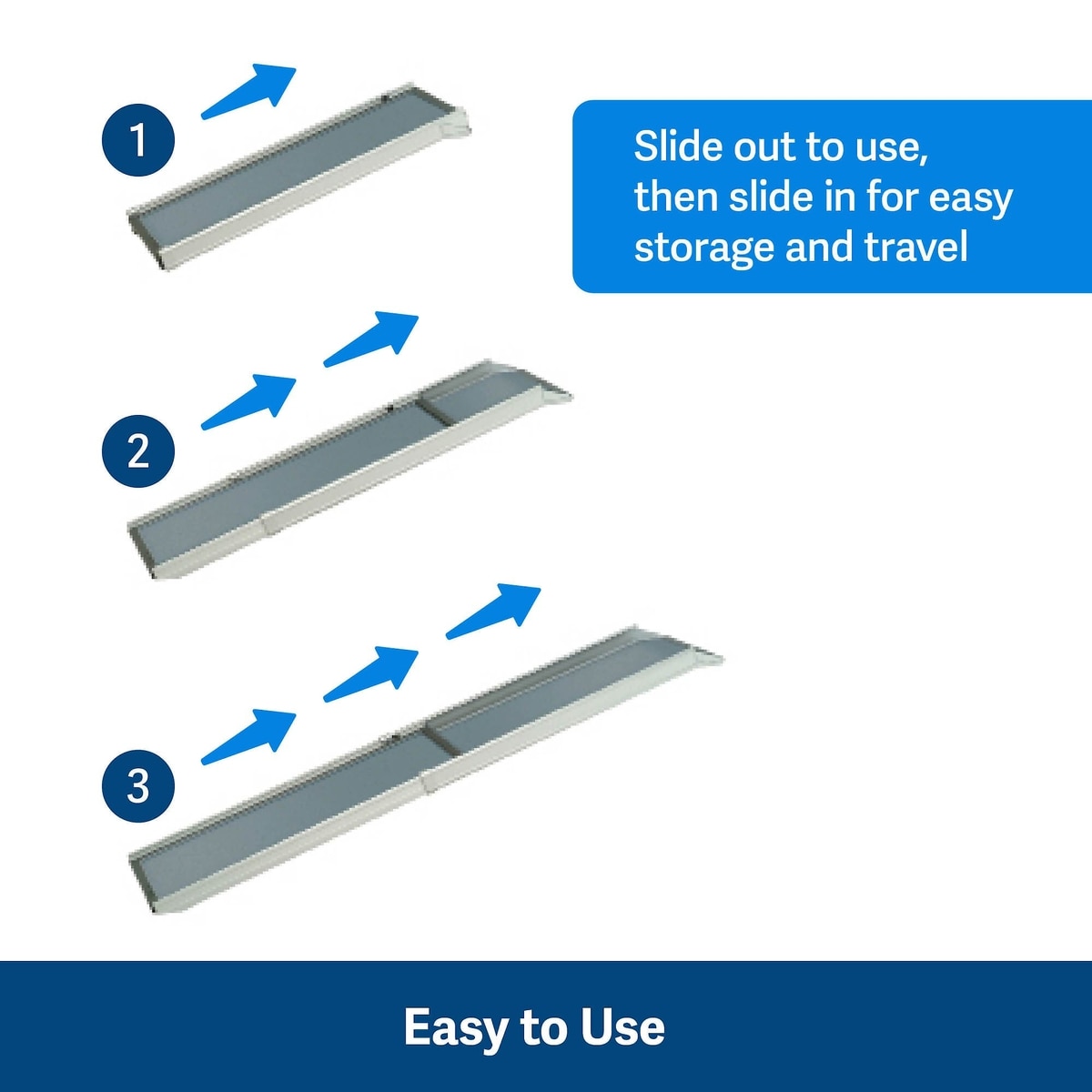 1

Slide out to use, then slide in for easy storage and travel

2

3

Easy to Use