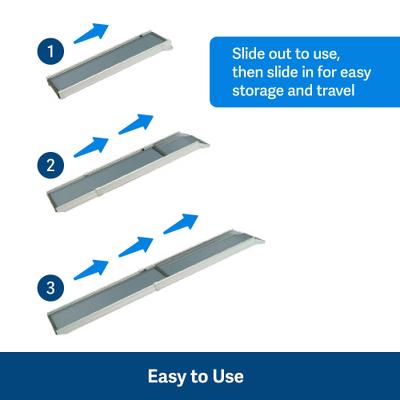 1

Slide out to use, then slide in for easy storage and travel

2

3

Easy to Use