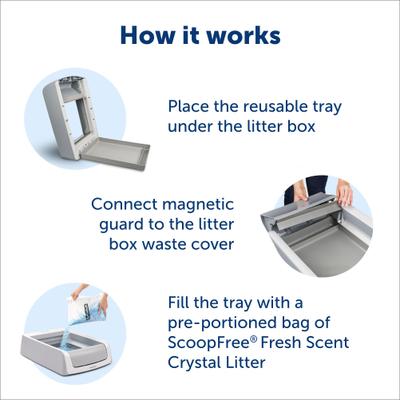 How it works

Place the reusable tray under the litter box

Connect magnetic guard to the litter box waste cover

Fill the tray with a pre-portioned bag of ScoopFree® Fresh Scent Crystal Litter