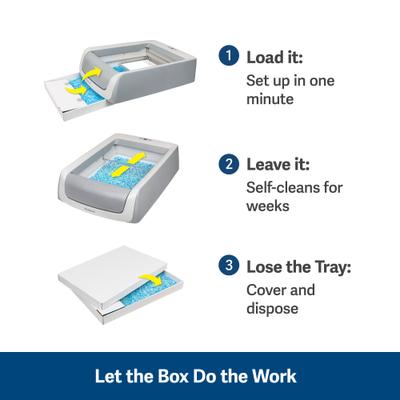 1 Load it:
Set up in one minute

2 Leave it:
Self-cleans for weeks

3 Lose the Tray:
Cover and dispose

Let the Box Do the Work