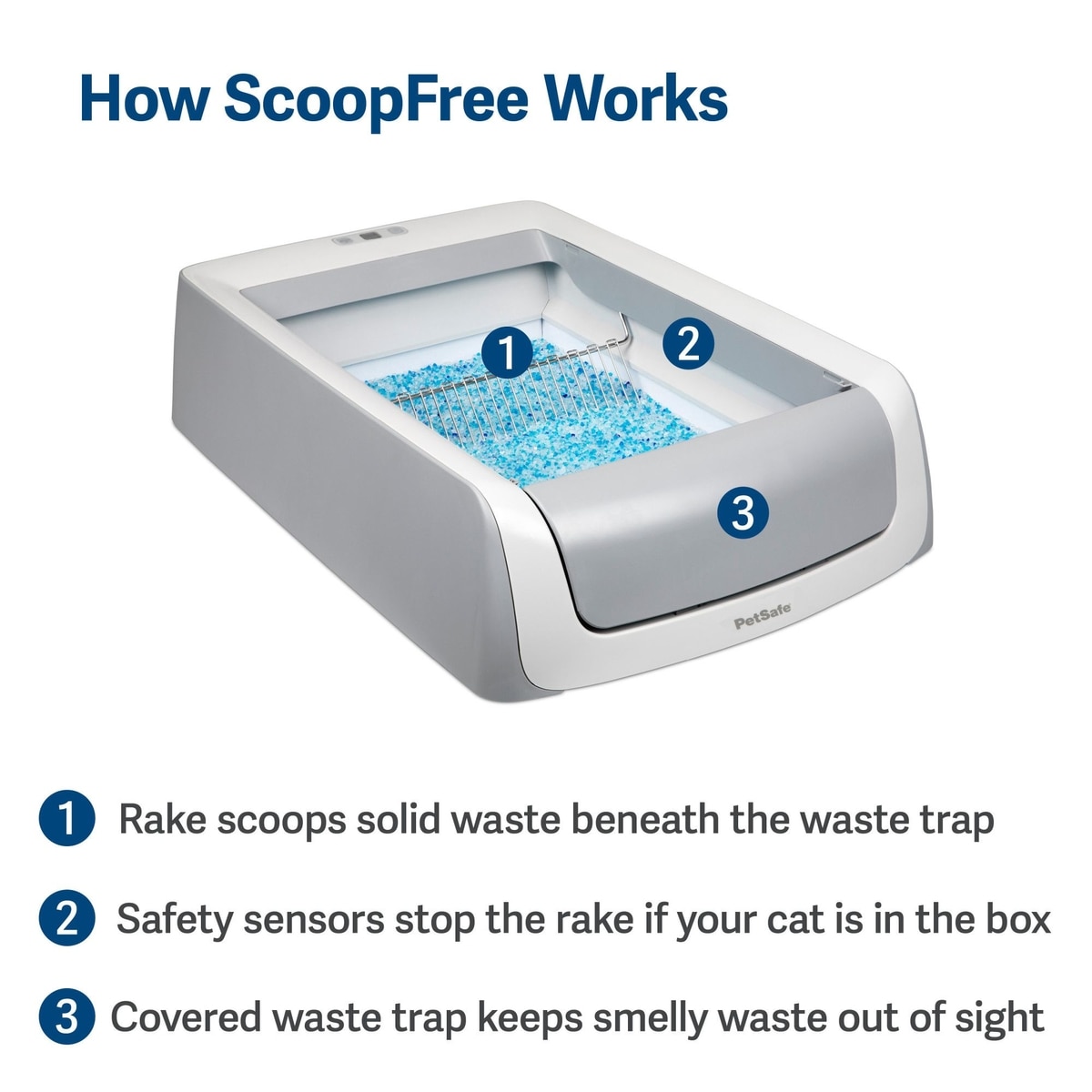 How ScoopFree Works

1

2

3

PetSafe

1 Rake scoops solid waste beneath the waste trap

2 Safety sensors stop the rake if your cat is in the box

3 Covered waste trap keeps smelly waste out of sight