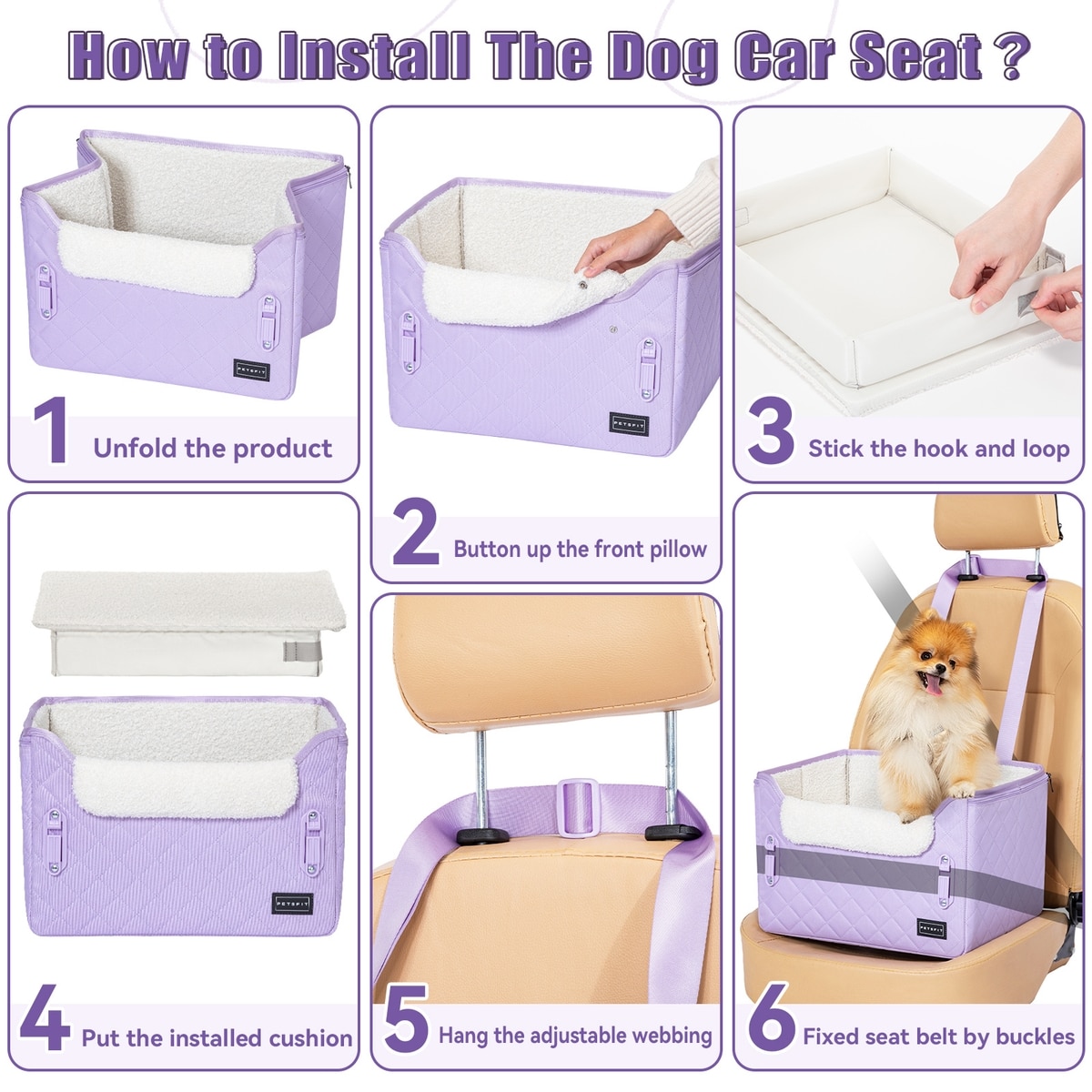 How to Install The Dog Car Seat ?

PETSFIT

1 Unfold the product

PETSFIT

2 Button up the front pillow

3 Stick the hook and loop

PETSFIT

4 Put the installed cushion

5 Hang the adjustable webbing

PETSFIT

6 Fixed seat belt by buckles