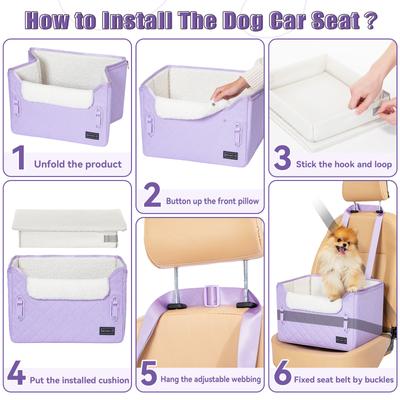 How to Install The Dog Car Seat ?

1 Unfold the product

2 Button up the front pillow

3 Stick the hook and loop

4 Put the installed cushion

5 Hang the adjustable webbing

6 Fixed seat belt by buckles