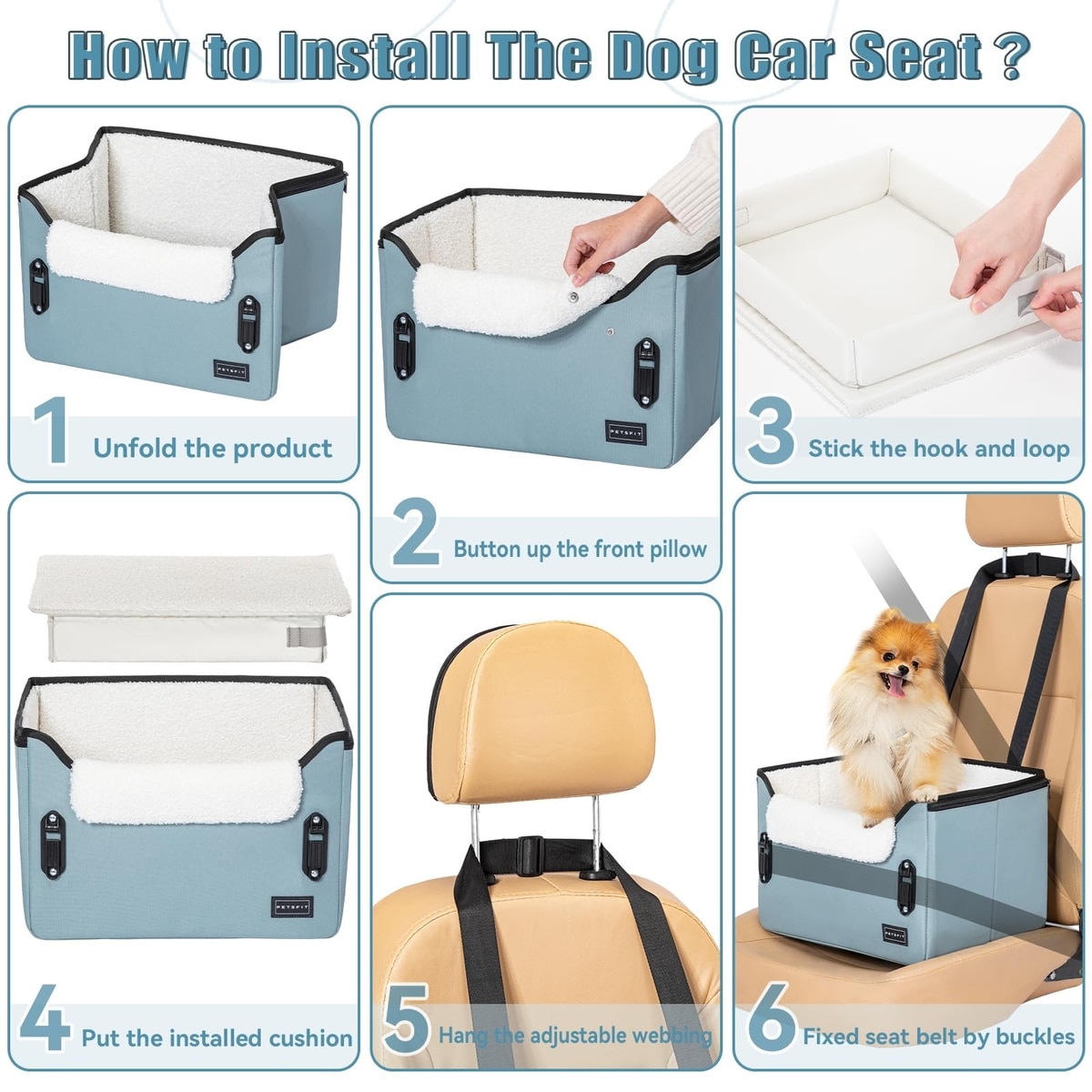 How to Install The Dog Car Seat ?

PETSFIT

1 Unfold the product

PETSFIT

2 Button up the front pillow

3 Stick the hook and loop

PETSFIT

4 Put the installed cushion

5 Hang the adjustable webbing

PETSFIT

6 Fixed seat belt by buckles