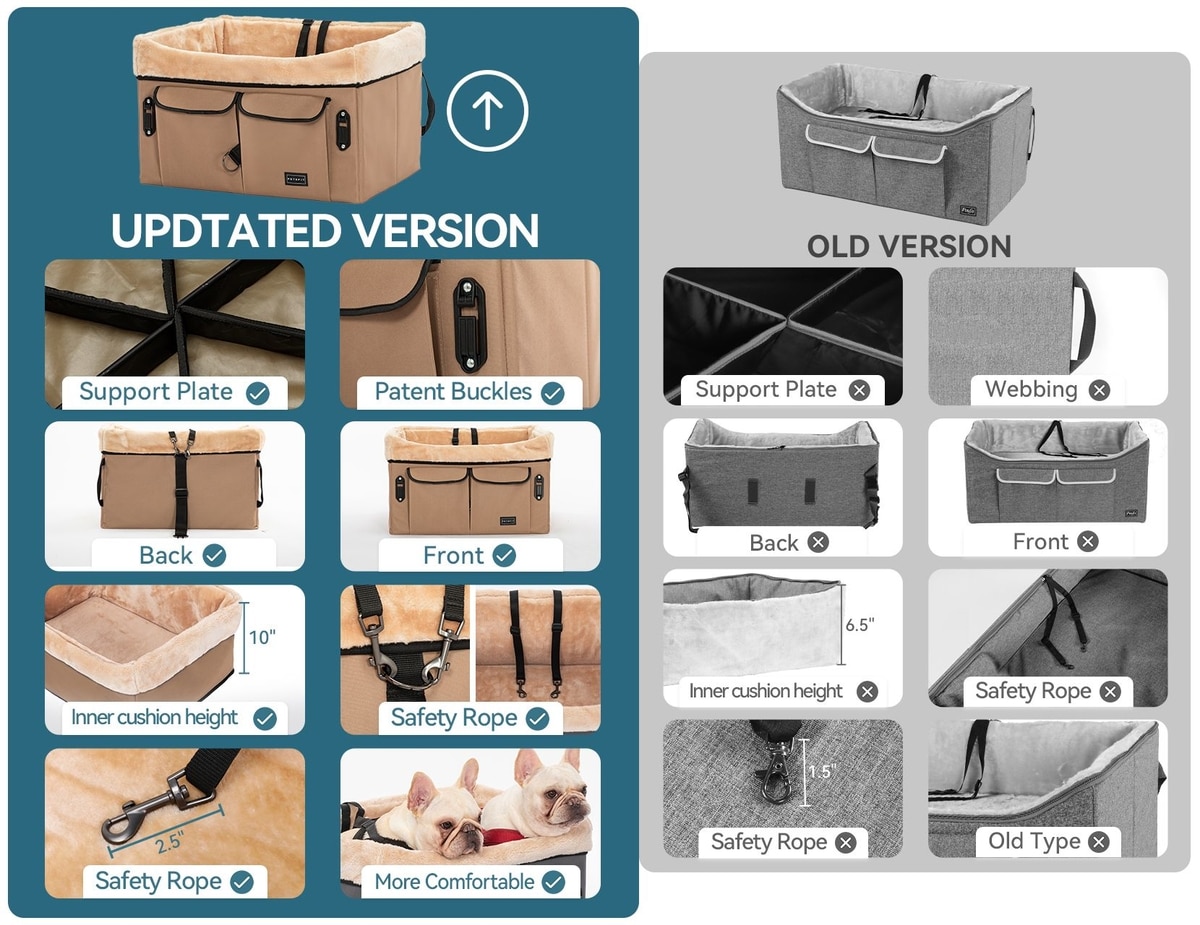 UPDTATED VERSION

Support Plate

Patent Buckles

Back

Front

10"

Inner cushion height

Safety Rope

2.5"

Safety Rope

More Comfortable

OLD VERSION

Support Plate

Webbing

Back

Front

6.5"

Inner cushion height

Safety Rope

1.5"

Safety Rope

Old Type