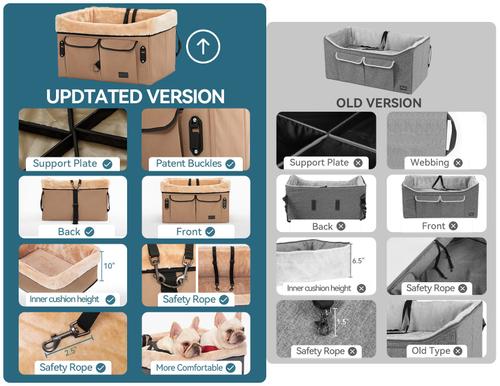 UPDTATED VERSION

Support Plate

Patent Buckles

Back

Front

10"

Inner cushion height

Safety Rope

2.5"

Safety Rope

More Comfortable

OLD VERSION

Support Plate

Webbing

Back

Front

6.5"

Inner cushion height

Safety Rope

1.5"

Safety Rope

Old Type