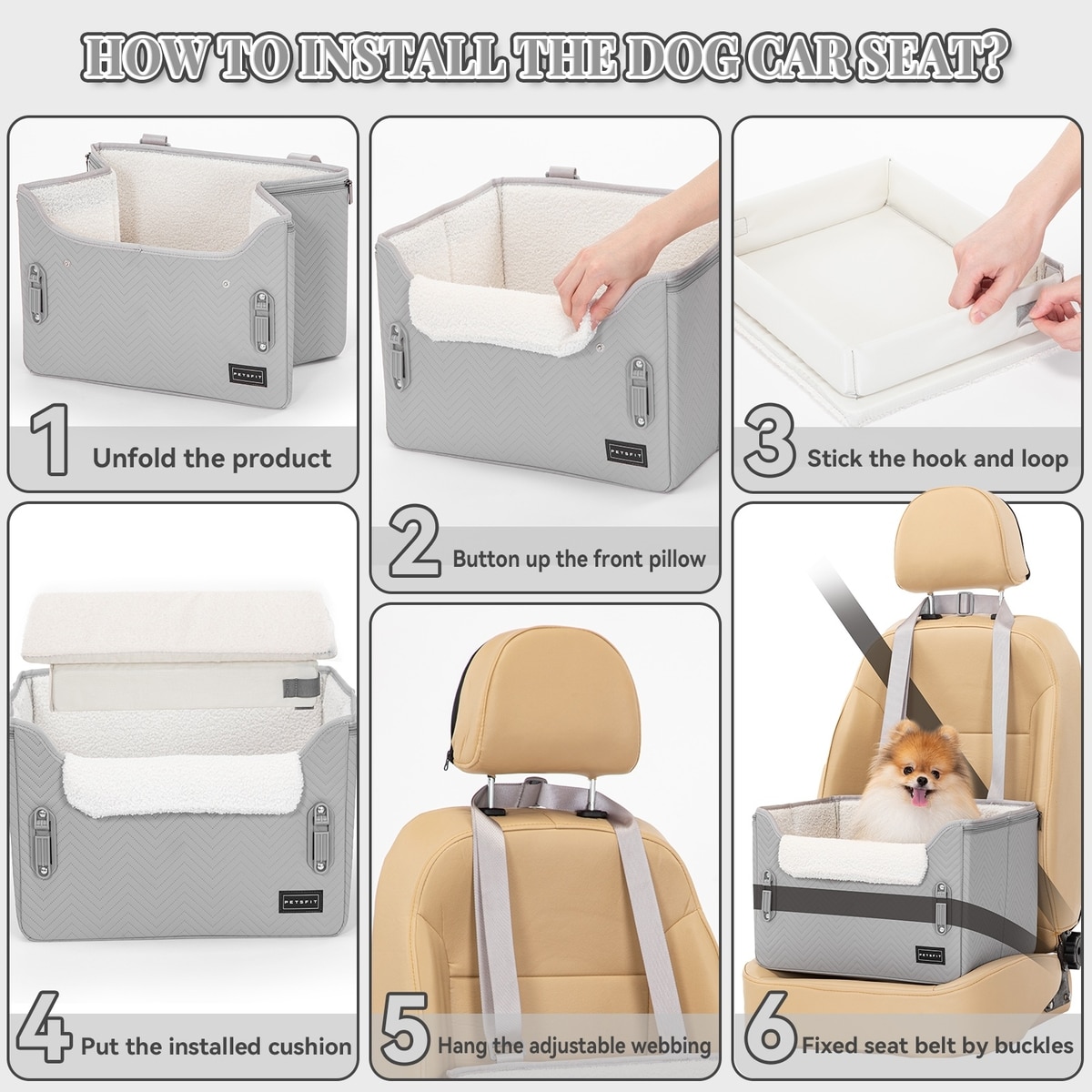 HOW TO INSTALL THE DOG CAR SEAT?

PETSFIT

1 Unfold the product

PETSFIT

2 Button up the front pillow

3 Stick the hook and loop

PETSFIT

4 Put the installed cushion

5 Hang the adjustable webbing

PETSFIT

6 Fixed seat belt by buckles