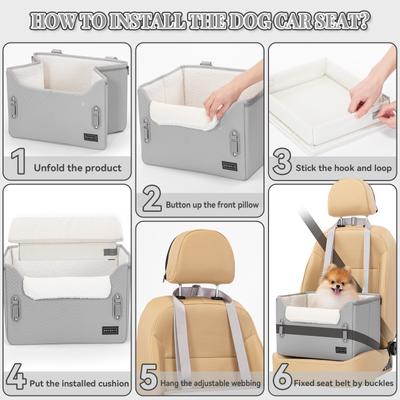 HOW TO INSTALL THE DOG CAR SEAT?

1 Unfold the product

2 Button up the front pillow

3 Stick the hook and loop

4 Put the installed cushion

5 Hang the adjustable webbing

6 Fixed seat belt by buckles