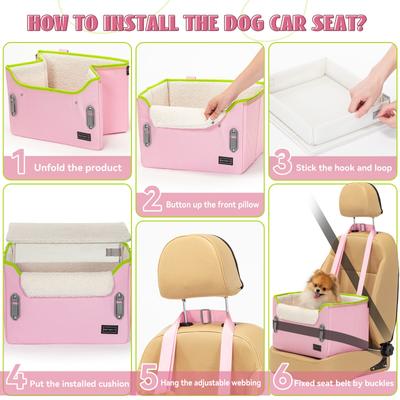 HOW TO INSTALL THE DOG CAR SEAT?

1 Unfold the product

2 Button up the front pillow

3 Stick the hook and loop

4 Put the installed cushion

5 Hang the adjustable webbing

6 Fixed seat belt by buckles